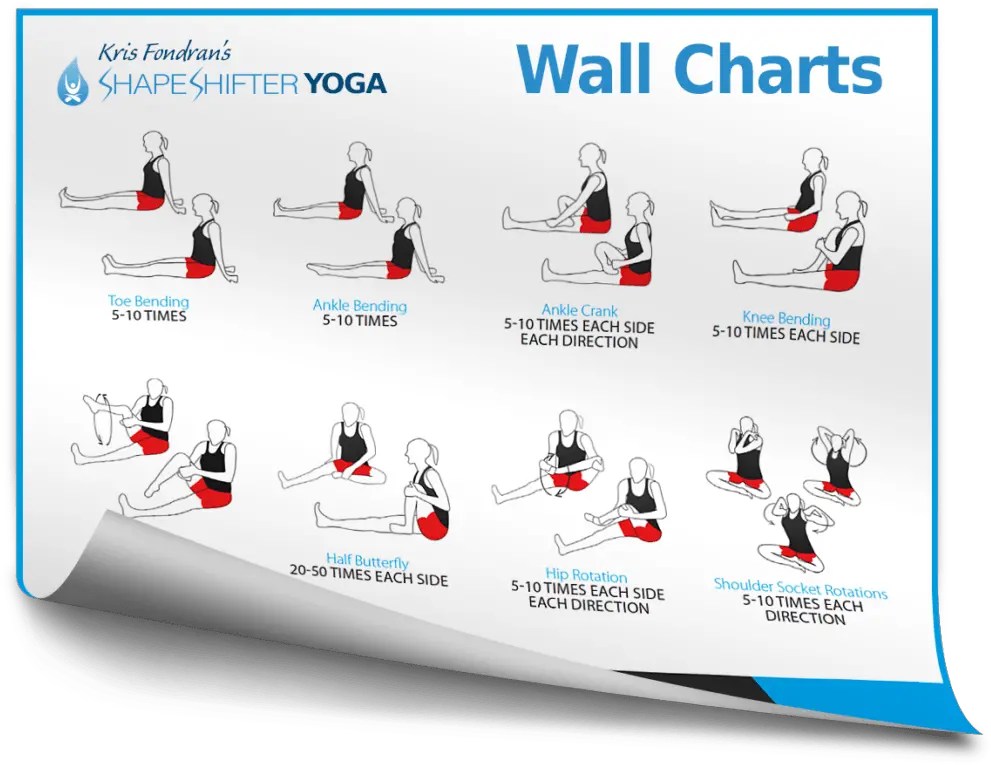 Kris Fondran's
SHAPESHIFTER YOGA

Wall Charts

Toe Bending
5-10 TIMES

Ankle Bending
5-10 TIMES

Ankle Crank
5-10 TIMES EACH SIDE
EACH DIRECTION

Knee Bending
5-10 TIMES EACH SIDE

Half Butterfly
20-50 TIMES EACH SIDE

Hip Rotation
5-10 TIMES EACH SIDE
EACH DIRECTION

Shoulder Socket Rotations
5-10 TIMES EACH
DIRECTION